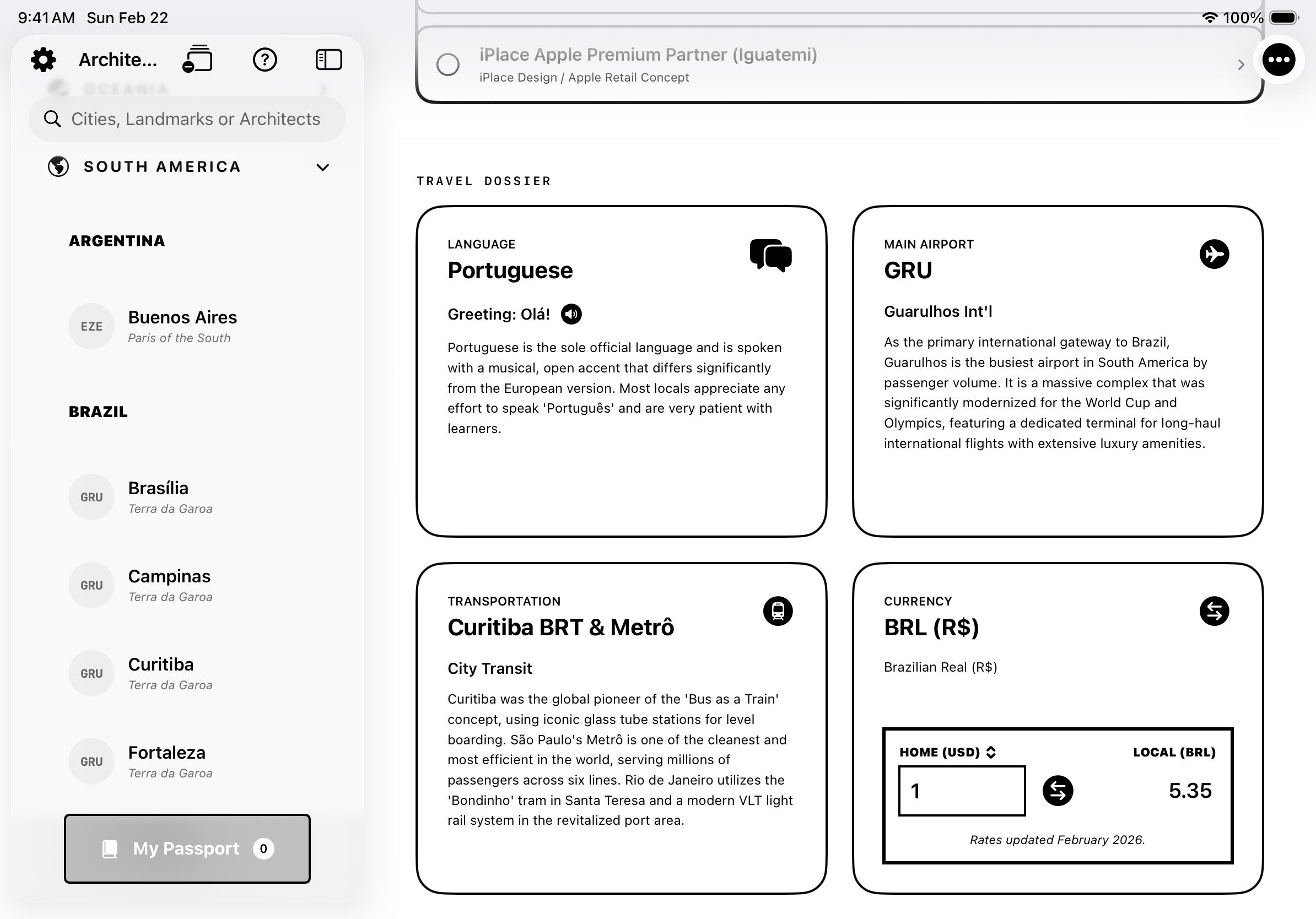 9:41 AM Sun Feb 22

100%

Archite...

OCEANIA

Cities, Landmarks or Architects

SOUTH AMERICA

ARGENTINA

EZE Buenos Aires
Paris of the South

BRAZIL

GRU Brasília
Terra da Garoa

GRU Campinas
Terra da Garoa

GRU Curitiba
Terra da Garoa

GRU Fortaleza
Terra da Garoa

My Passport 0

iPlace Apple Premium Partner (Iguatemi)
iPlace Design / Apple Retail Concept

TRAVEL DOSSIER

LANGUAGE
Portuguese

Greeting: Olá!

Portuguese is the sole official language and is spoken with a musical, open accent that differs significantly from the European version. Most locals appreciate any effort to speak 'Português' and are very patient with learners.

MAIN AIRPORT
GRU

Guarulhos Int'l

As the primary international gateway to Brazil, Guarulhos is the busiest airport in South America by passenger volume. It is a massive complex that was significantly modernized for the World Cup and Olympics, featuring a dedicated terminal for long-haul international flights with extensive luxury amenities.

TRANSPORTATION
Curitiba BRT & Metrô

City Transit

Curitiba was the global pioneer of the 'Bus as a Train' concept, using iconic glass tube stations for level boarding. São Paulo's Metrô is one of the cleanest and most efficient in the world, serving millions of passengers across six lines. Rio de Janeiro utilizes the 'Bondinho' tram in Santa Teresa and a modern VLT light rail system in the revitalized port area.

CURRENCY
BRL (R$)

Brazilian Real (R$)

HOME (USD)

LOCAL (BRL)

1

5.35

Rates updated February 2026.